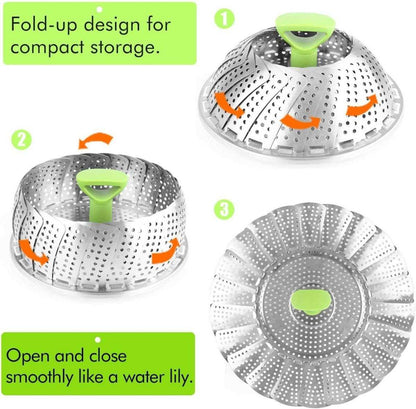 Fold-up design for compact storage.

1

2

3

Open and close smoothly like a water lily.